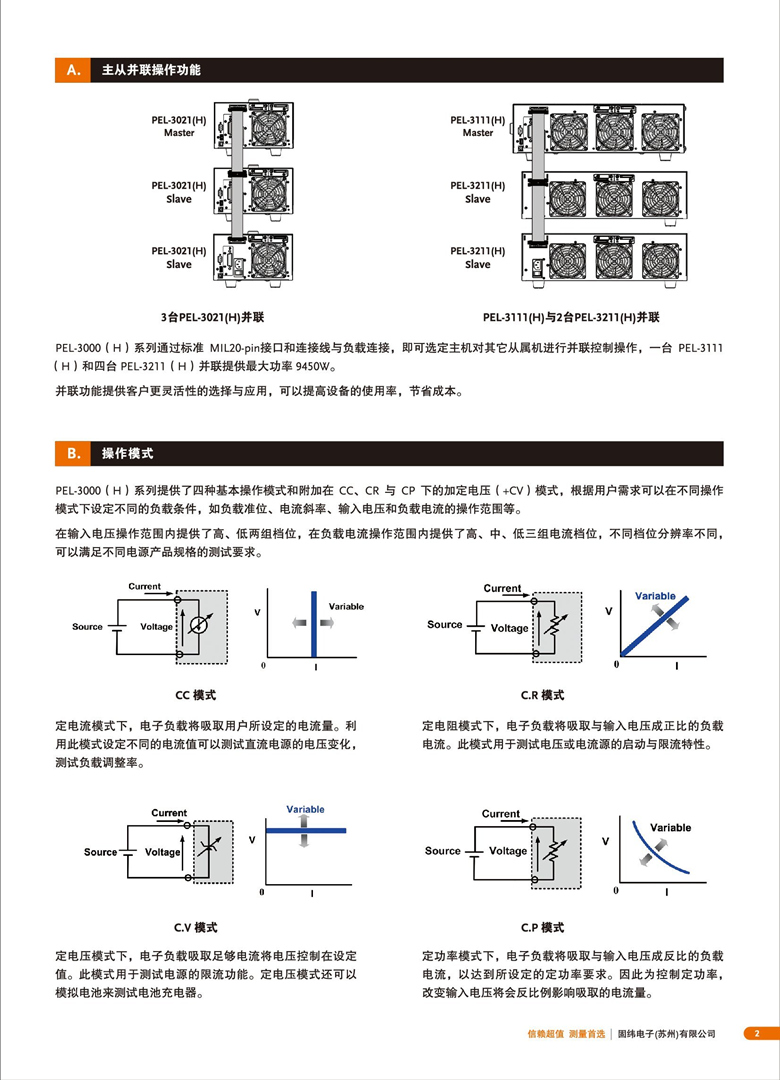 A. 主从并联操作功能

PEL-3021(H)
Master

PEL-3021(H)
Slave

PEL-3021(H)
Slave

3台PEL-3021(H)并联

PEL-3111(H)
Master

PEL-3211(H)
Slave

PEL-3211(H)
Slave

PEL-3111(H)与2台PEL-3211(H)并联

PEL-3000（H）系列通过标准 MIL20-pin接口和连接线与负载连接，即可选定主机对其它从属机进行并联控制操作，一台 PEL-3111（H）和四台 PEL-3211（H）并联提供最大功率 9450W。

并联功能提供客户更灵活性的选择与应用，可以提高设备的使用率，节省成本。

B. 操作模式

PEL-3000（H）系列提供了四种基本操作模式和附加在 CC、CR 与 CP 下的加定电压（+CV）模式，根据用户需求可以在不同操作模式下设定不同的负载条件，如负载准位、电流斜率、输入电压和负载电流的操作范围等。

在输入电压操作范围内提供了高、低两组档位，在负载电流操作范围内提供了高、中、低三组电流档位，不同档位分辨率不同，可以满足不同电源产品规格的测试要求。

Current
Source
Voltage
V
Variable
0
I

CC 模式

定电流模式下，电子负载将吸取用户所设定的电流量。利用此模式设定不同的电流值可以测试直流电源的电压变化，测试负载调整率。

Current
Source
Voltage
V
Variable
0
I

C.R 模式

定电阻模式下，电子负载将吸取与输入电压成正比的负载电流。此模式用于测试电压或电流源的启动与限流特性。

Current
Source
Voltage
V
Variable
0
I

C.V 模式

定电压模式下，电子负载吸取足够电流将电压控制在设定值。此模式用于测试电源的限流功能。定电压模式还可以模拟电池来测试电池充电器。

Current
Source
Voltage
V
Variable
0
I

C.P 模式

定功率模式下，电子负载将吸取与输入电压成反比的负载电流，以达到所设定的定功率要求。因此为控制定功率，改变输入电压将会反比例影响吸取的电流量。

信赖超值 测量首选 | 固纬电子(苏州)有限公司 2