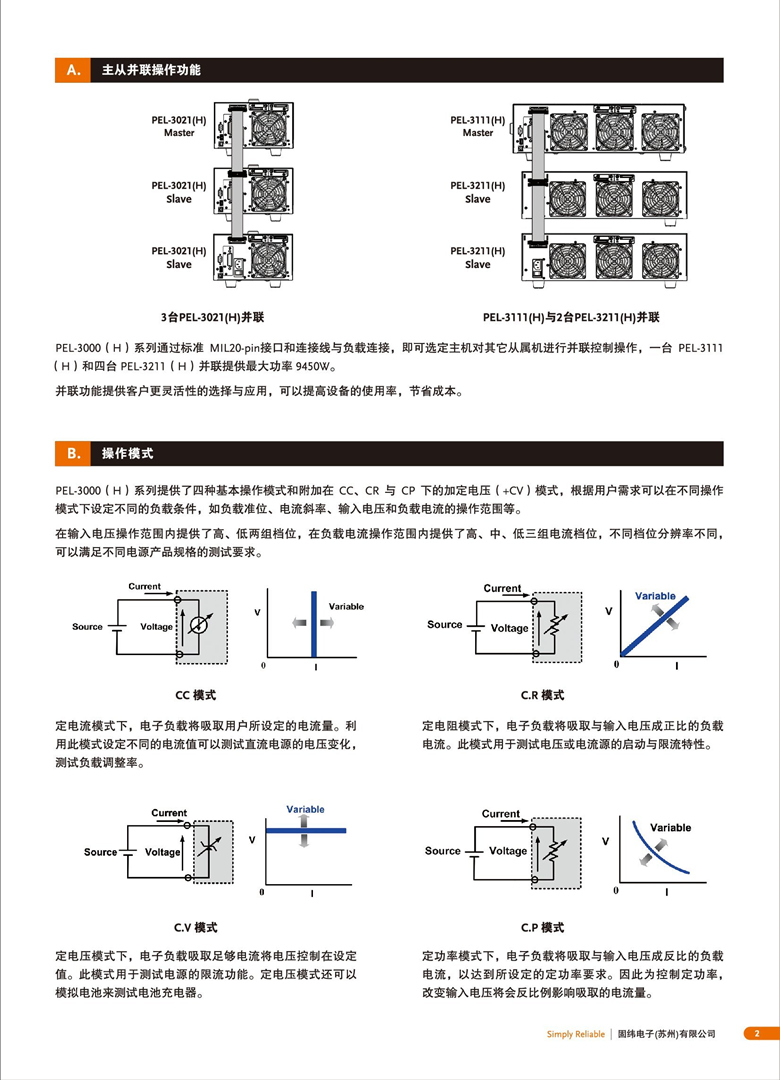 A. 主从并联操作功能

PEL-3021(H)
Master

PEL-3021(H)
Slave

PEL-3021(H)
Slave

3台PEL-3021(H)并联

PEL-3111(H)
Master

PEL-3211(H)
Slave

PEL-3211(H)
Slave

PEL-3111(H)与2台PEL-3211(H)并联

PEL-3000（H）系列通过标准 MIL20-pin接口和连接线与负载连接，即可选定主机对其它从属机进行并联控制操作，一台 PEL-3111（H）和四台 PEL-3211（H）并联提供最大功率 9450W。

并联功能提供客户更灵活性的选择与应用，可以提高设备的使用率，节省成本。

B. 操作模式

PEL-3000（H）系列提供了四种基本操作模式和附加在 CC、CR 与 CP 下的加定电压（+CV）模式，根据用户需求可以在不同操作模式下设定不同的负载条件，如负载准位、电流斜率、输入电压和负载电流的操作范围等。

在输入电压操作范围内提供了高、低两组档位，在负载电流操作范围内提供了高、中、低三组电流档位，不同档位分辨率不同，可以满足不同电源产品规格的测试要求。

Current
Source
Voltage
V
Variable
0
I

CC 模式

定电流模式下，电子负载将吸取用户所设定的电流量。利用此模式设定不同的电流值可以测试直流电源的电压变化，测试负载调整率。

Current
Source
Voltage
V
Variable
0
I

C.R 模式

定电阻模式下，电子负载将吸取与输入电压成正比的负载电流。此模式用于测试电压或电流源的启动与限流特性。

Current
Source
Voltage
V
Variable
0
I

C.V 模式

定电压模式下，电子负载吸取足够电流将电压控制在设定值。此模式用于测试电源的限流功能。定电压模式还可以模拟电池来测试电池充电器。

Current
Source
Voltage
V
Variable
0
I

C.P 模式

定功率模式下，电子负载将吸取与输入电压成反比的负载电流，以达到所设定的定功率要求。因此为控制定功率，改变输入电压将会反比例影响吸取的电流量。

Simply Reliable | 固纬电子(苏州)有限公司 2